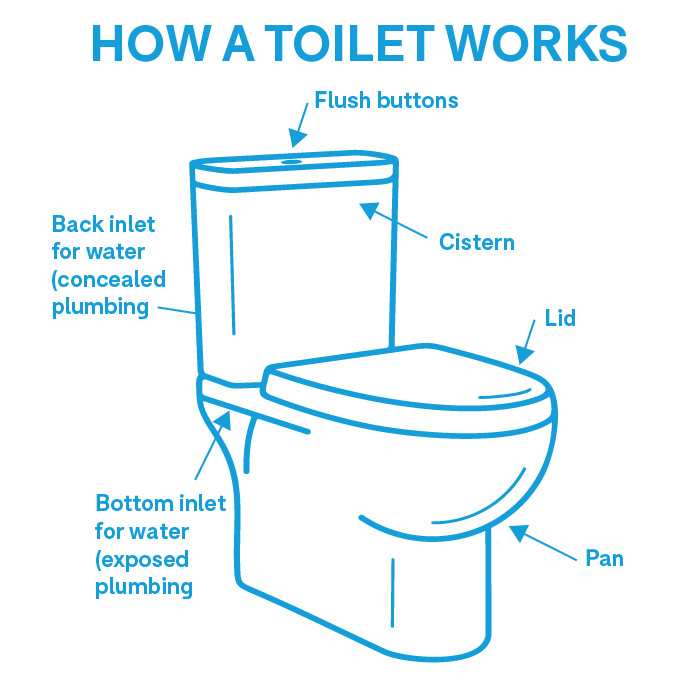 HOW A TOILET WORKS

Flush buttons

Back inlet for water (concealed plumbing

Cistern

Lid

Bottom inlet for water (exposed plumbing

Pan